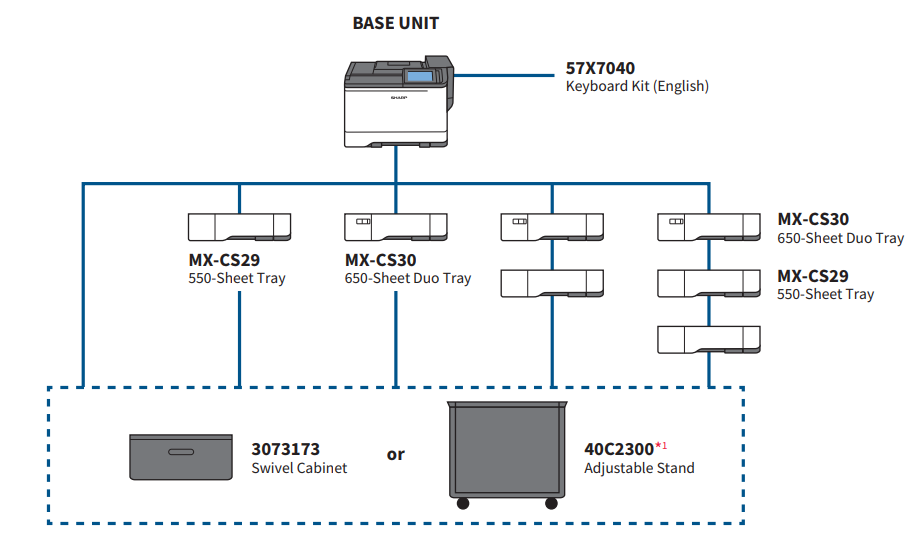 BASE UNIT

SHARP

57X7040
Keyboard Kit (English)

MX-CS29
550-Sheet Tray

MX-CS30
650-Sheet Duo Tray

MX-CS30
650-Sheet Duo Tray

MX-CS29
550-Sheet Tray

3073173
Swivel Cabinet

or

40C2300*1
Adjustable Stand